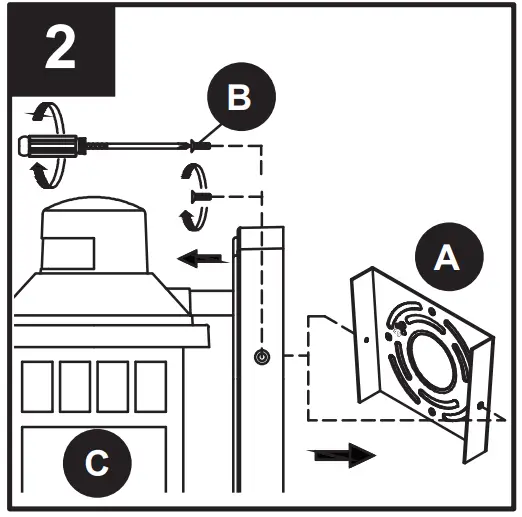 2
B
A
C