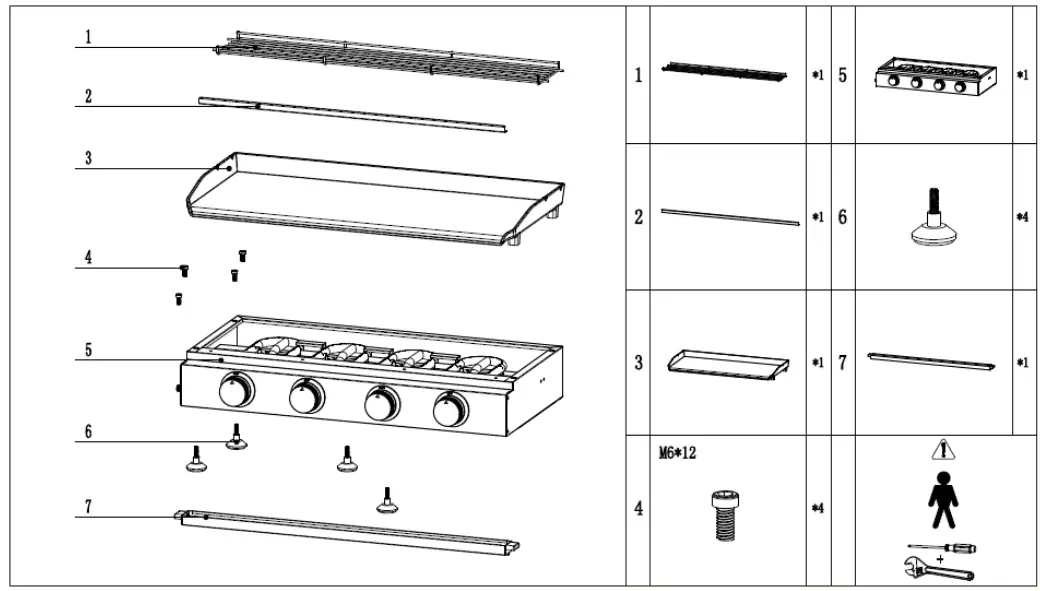 1
2
3
4
5
6
7

| 1 | | *1 | 5 | | *1 |
|---|---|---|---|---|---|
| 2 | | *1 | 6 | | *4 |
| 3 | | *1 | 7 | | *1 |
| 4 | M6*12 | *4 | | + | |