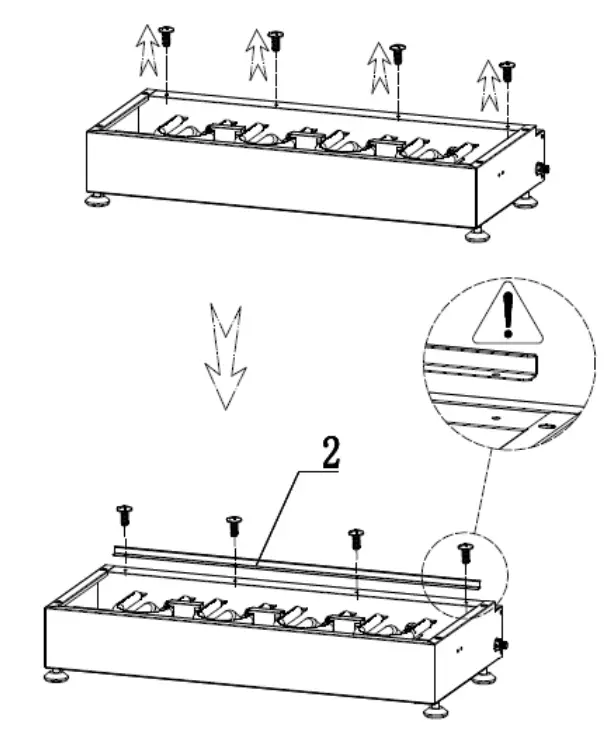 2