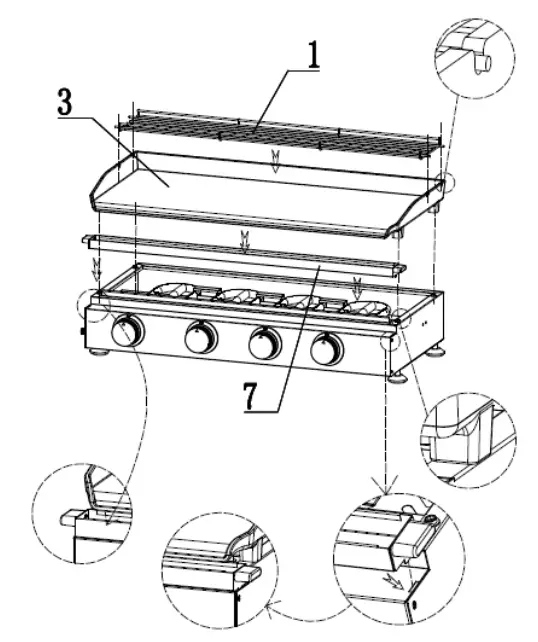 1
3
7