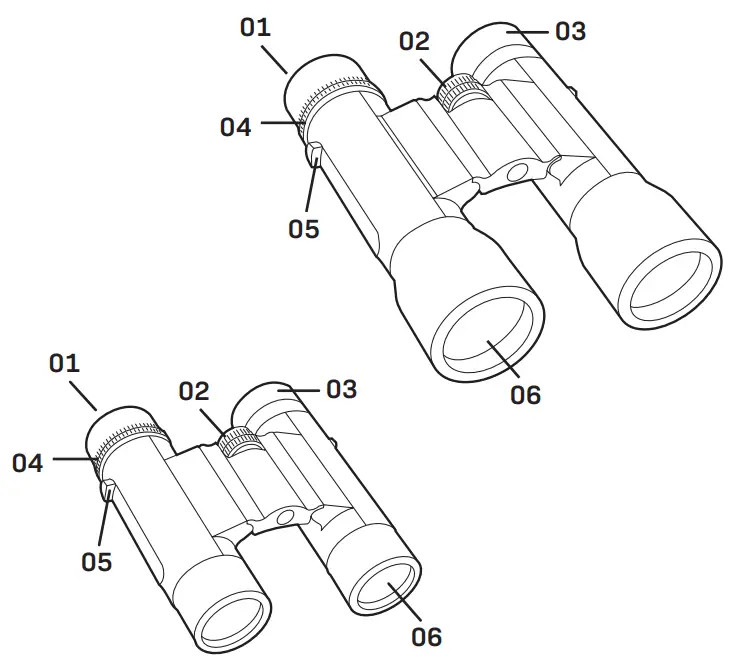 01
02
03
04
05
06

01
02
03
04
05
06