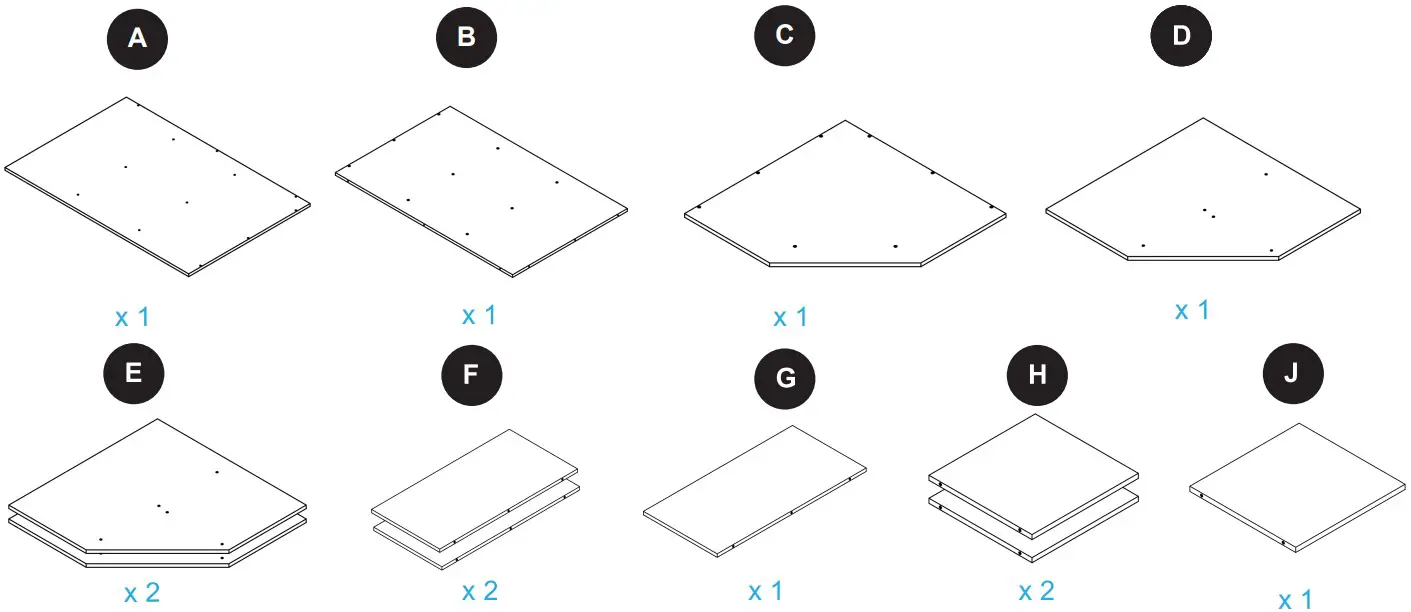 A

x 1

B

x 1

C

x 1

D

x 1

E

x 2

F

x 2

G

x 1

H

x 2

J

x 1