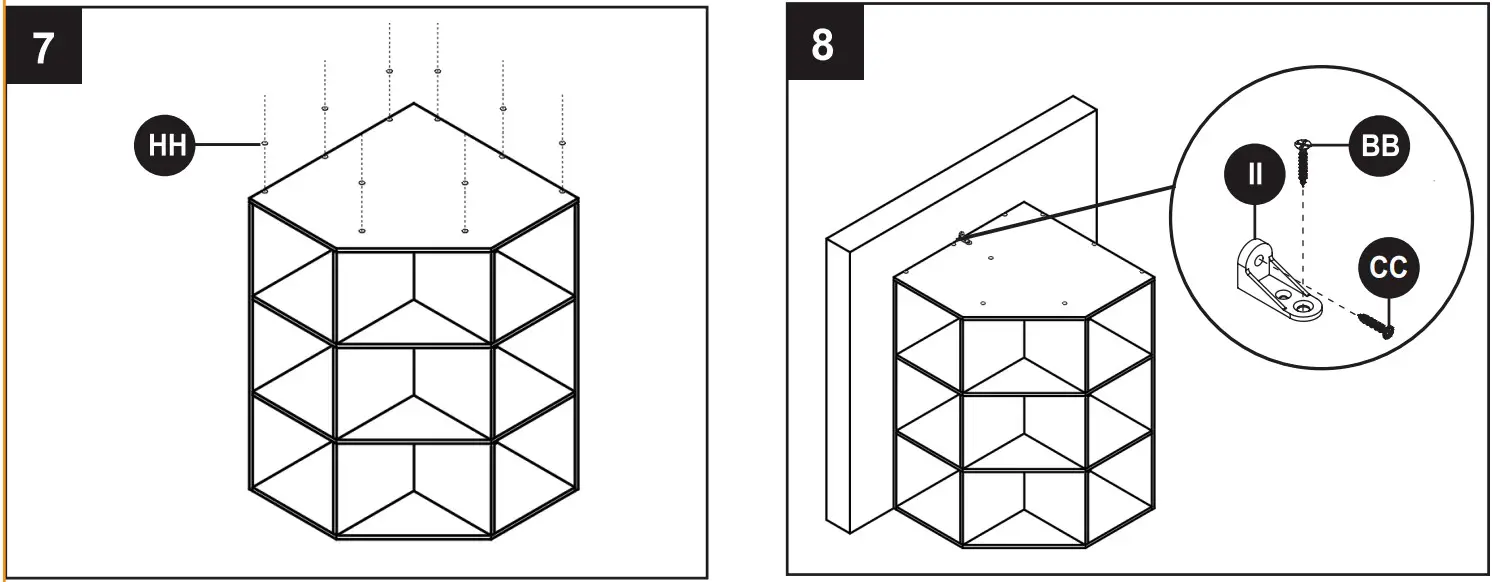 7

HH

8

II

BB

CC