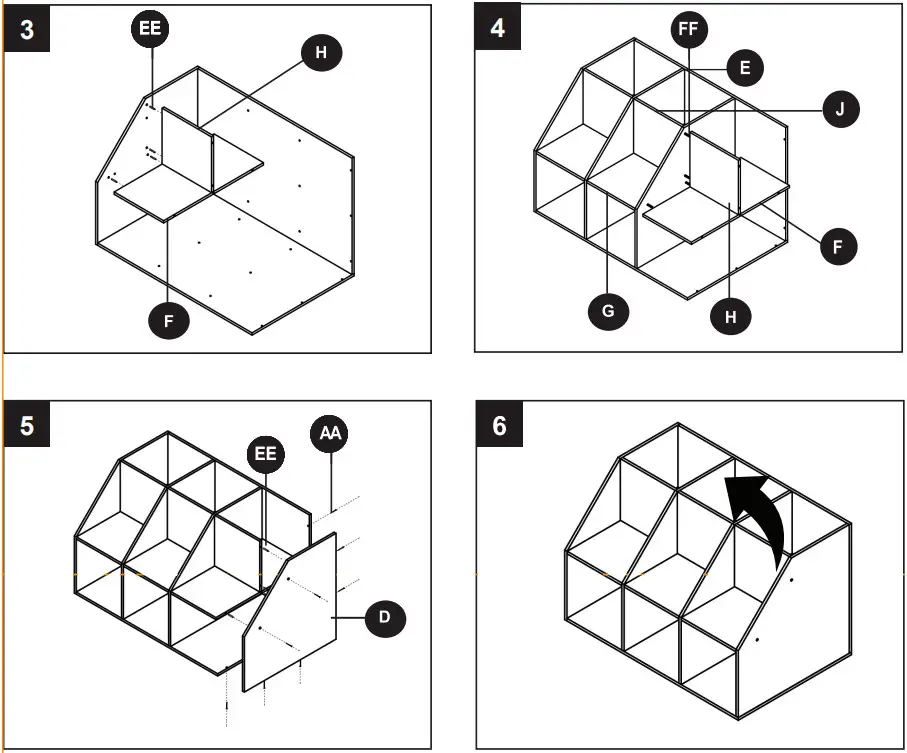 3

EE

H

F

4

FF

E

J

F

G

H

5

EE

AA

D

6