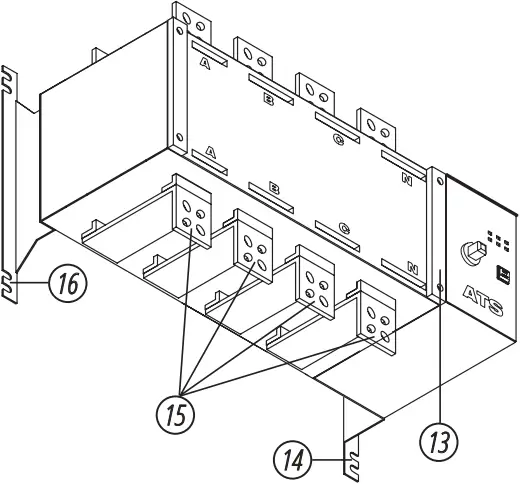 A
B
C
N
A
B
C
N
ATS
16
15
14
13