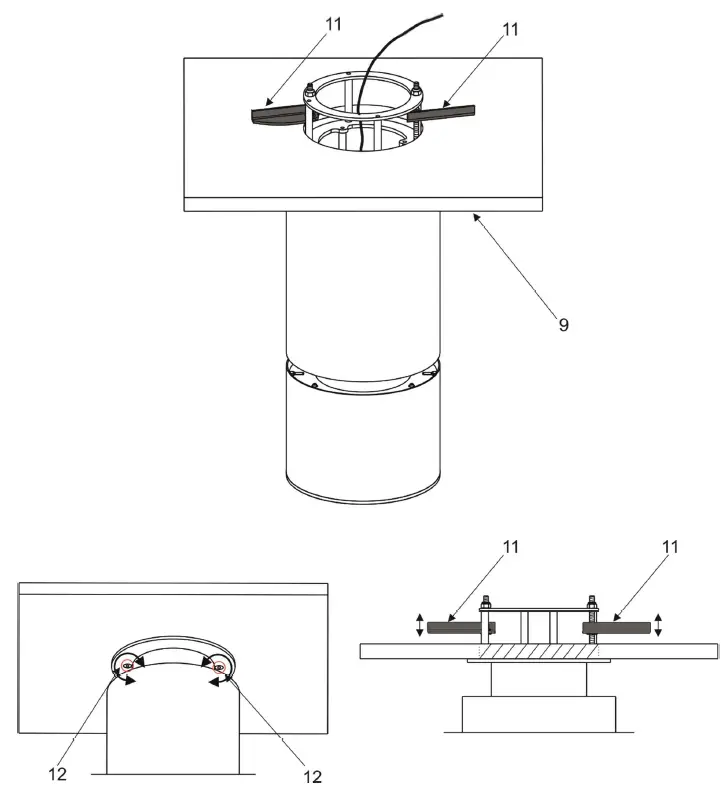 11
11
9
11
11
12
12