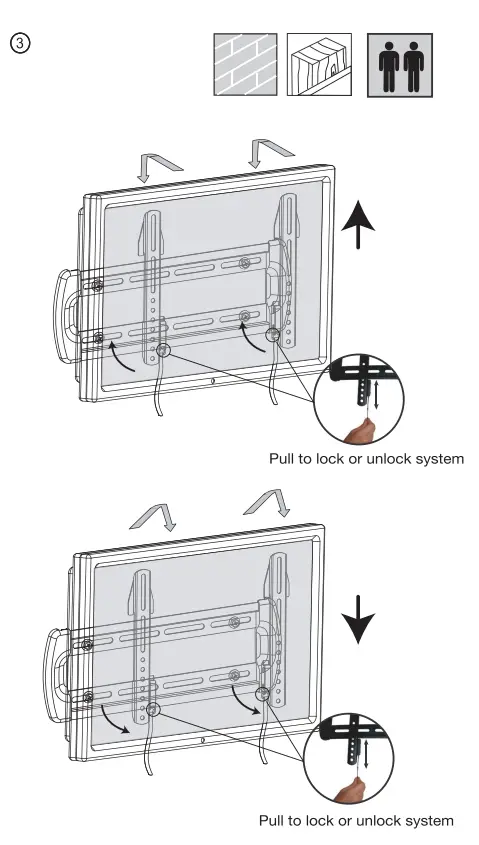 ③

Pull to lock or unlock system

Pull to lock or unlock system