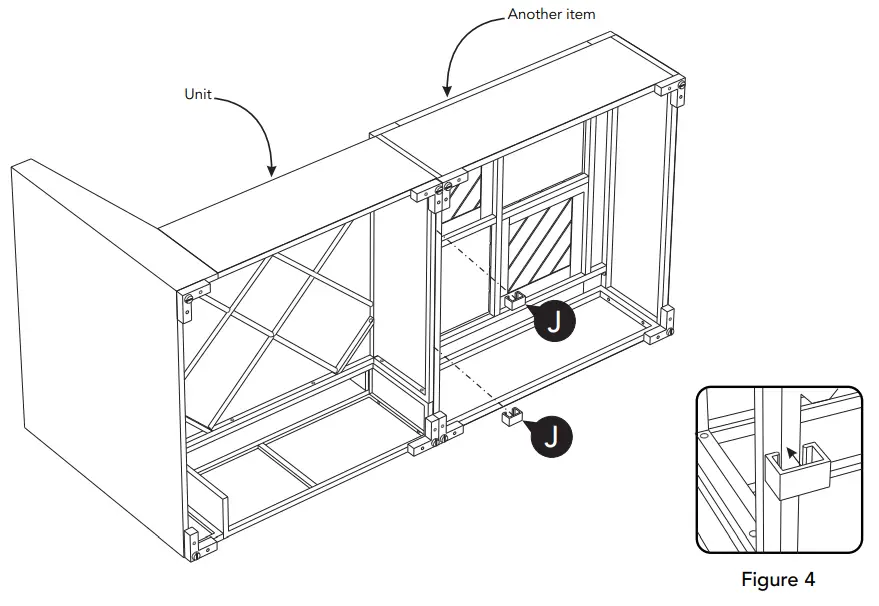 Another item

Unit

J

J

Figure 4