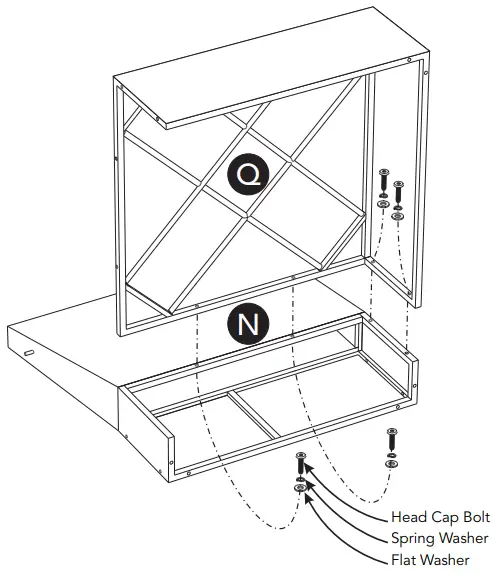 Q

N

Head Cap Bolt
Spring Washer
Flat Washer