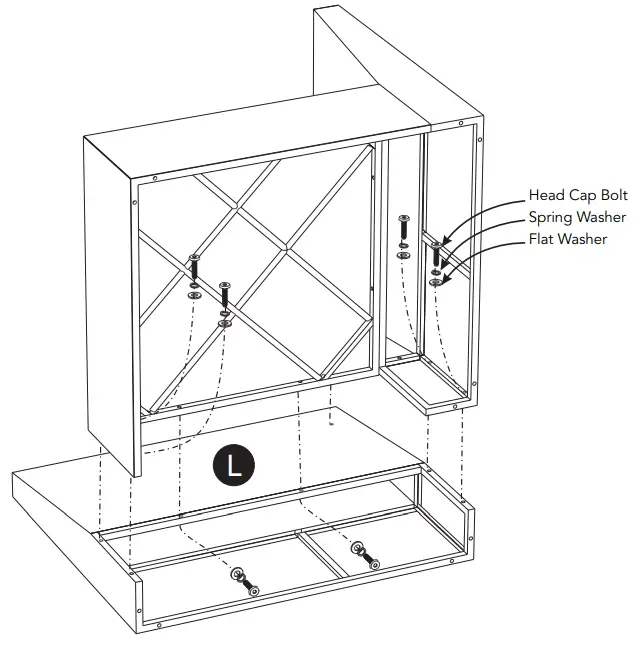 Head Cap Bolt
Spring Washer
Flat Washer
L