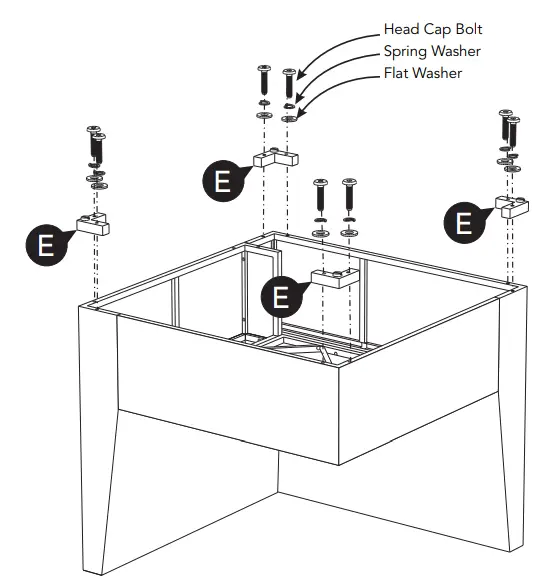 Head Cap Bolt
Spring Washer
Flat Washer

E

E

E

E