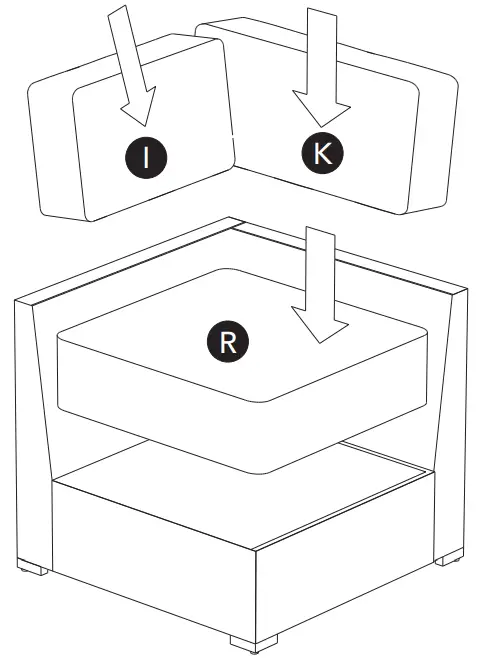 I
K
R