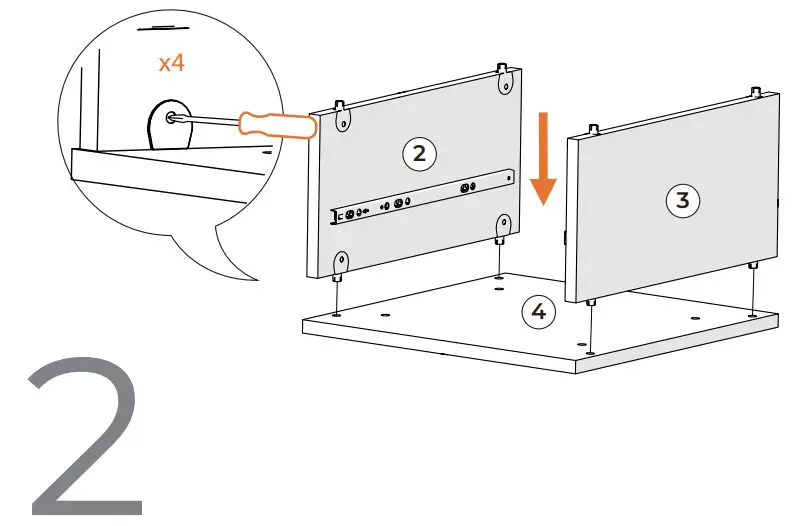 x4

2

3

4

2