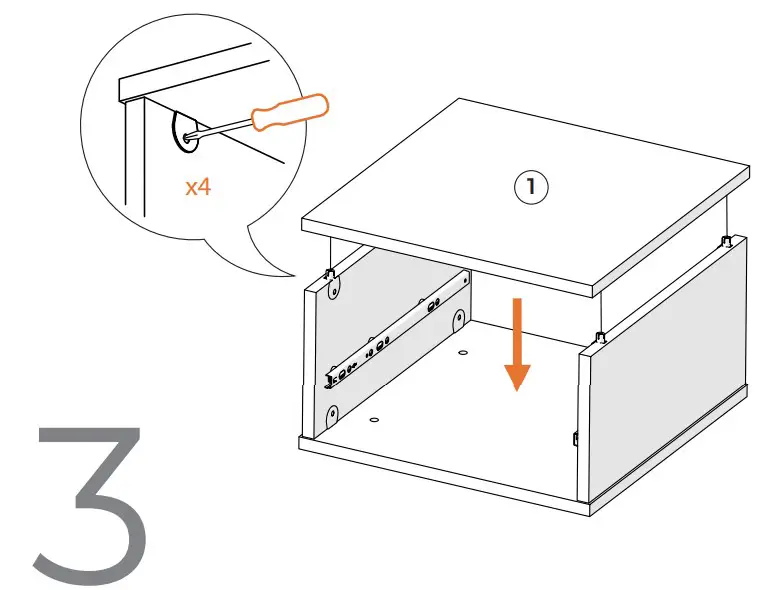 x4

1

3