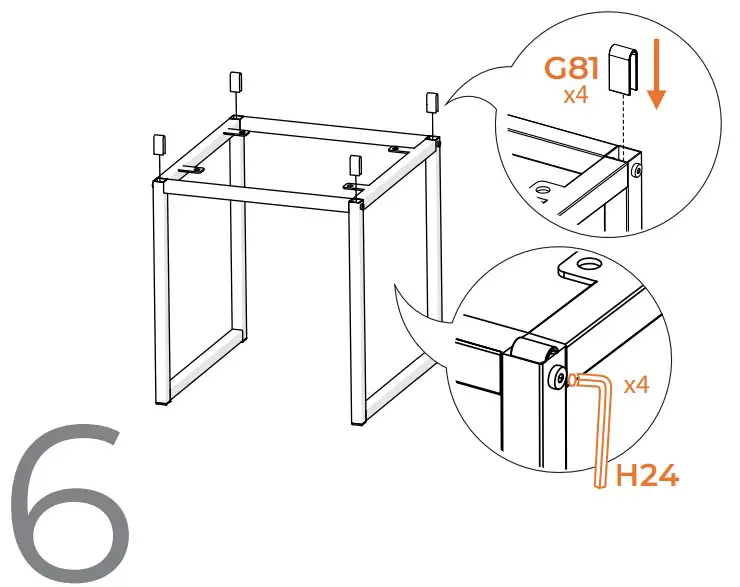 G81
x4

x4

H24

6