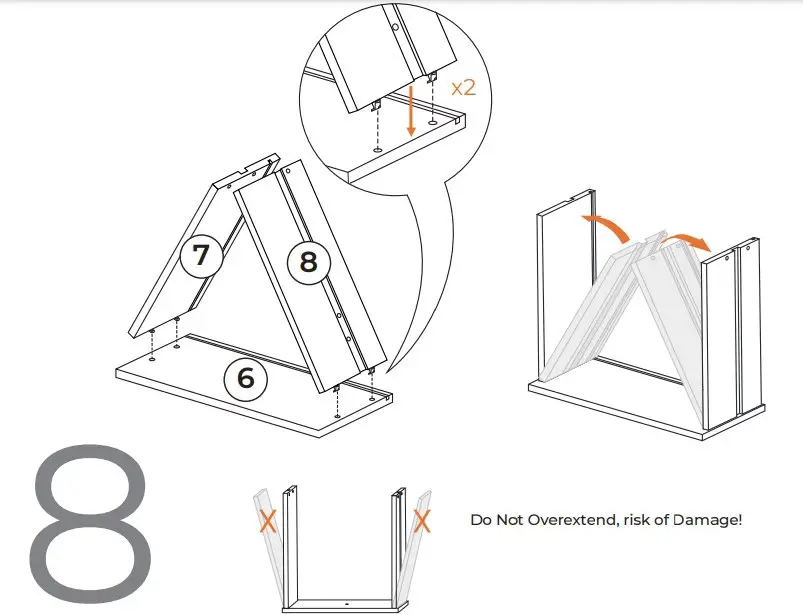 x2

7

8

6

8

X X

Do Not Overextend, risk of Damage!