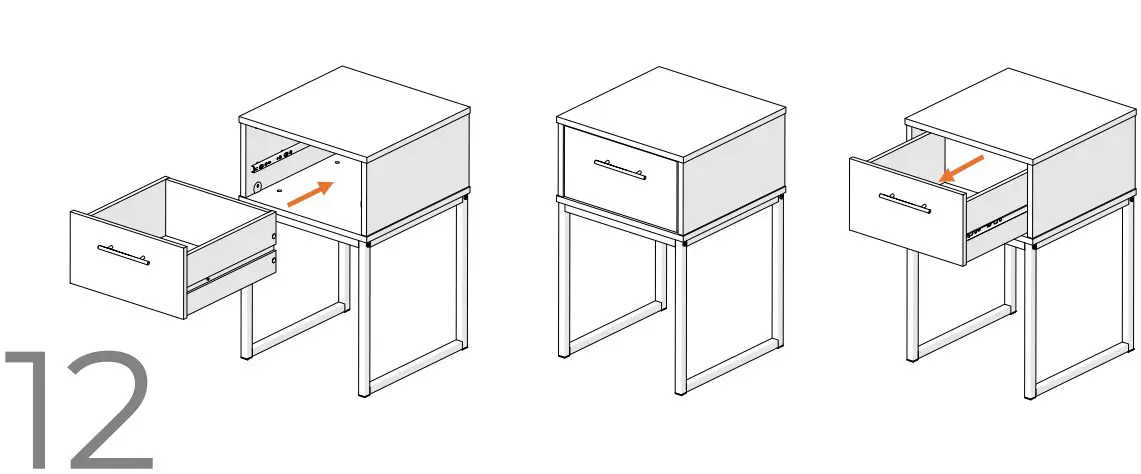 12