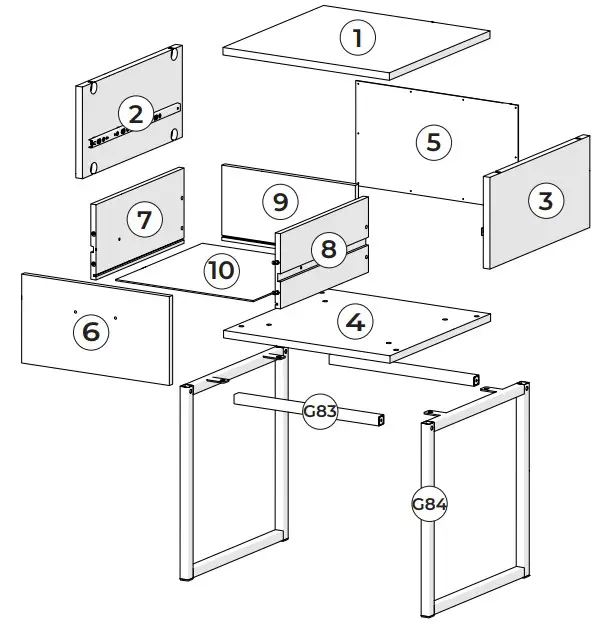 1
2
5
3
9
7
8
10
6
4
G83
G84