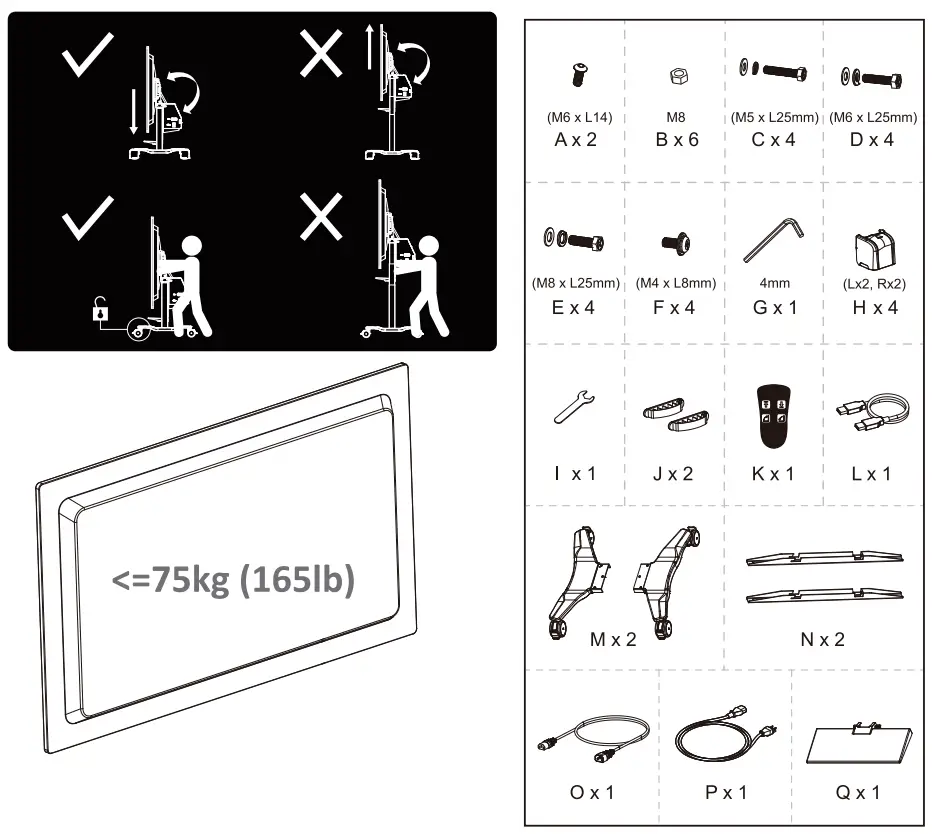 <=75kg (165lb)

(M6 x L14)
A x 2

M8
B x 6

(M5 x L25mm)
C x 4

(M6 x L25mm)
D x 4

(M8 x L25mm)
E x 4

(M4 x L8mm)
F x 4

4mm
G x 1

(Lx2, Rx2)
H x 4

I x 1

J x 2

K x 1

L x 1

M x 2

N x 2

O x 1

P x 1

Q x 1