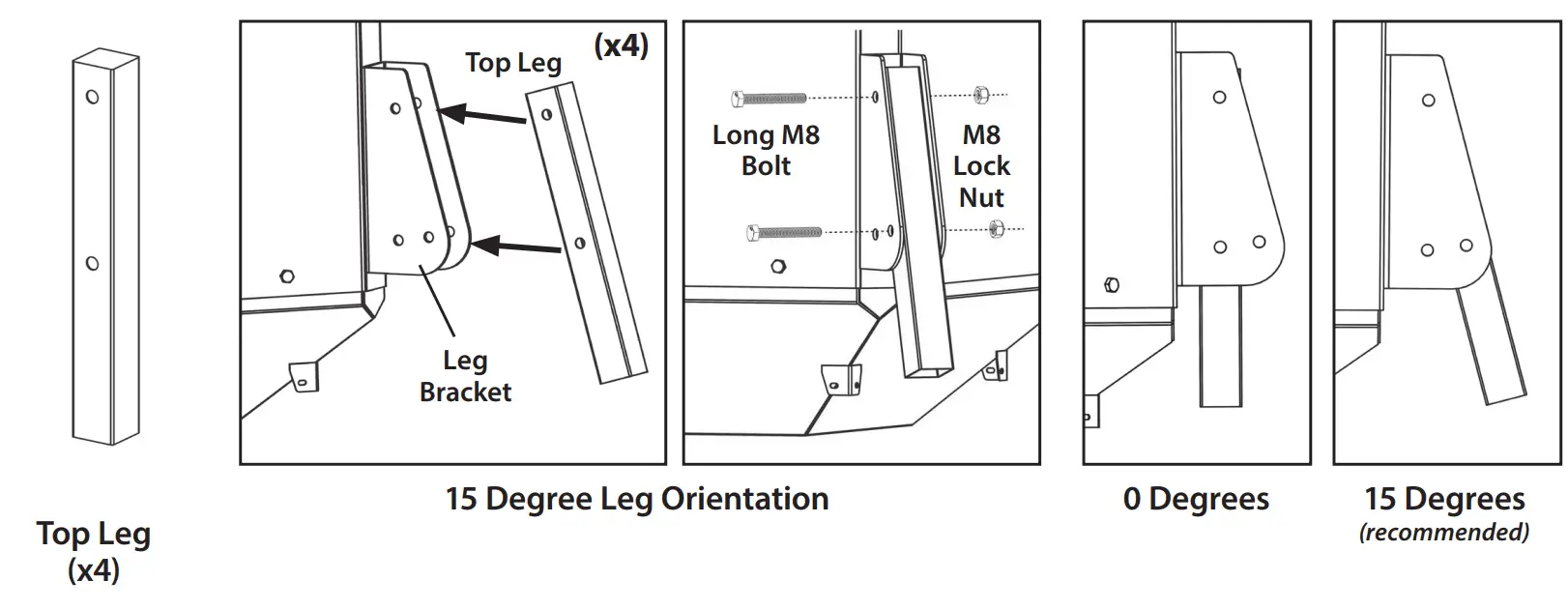 Top Leg
(x4)

(x4)
Top Leg

Leg
Bracket

Long M8
Bolt

M8
Lock
Nut

15 Degree Leg Orientation

0 Degrees

15 Degrees
(recommended)