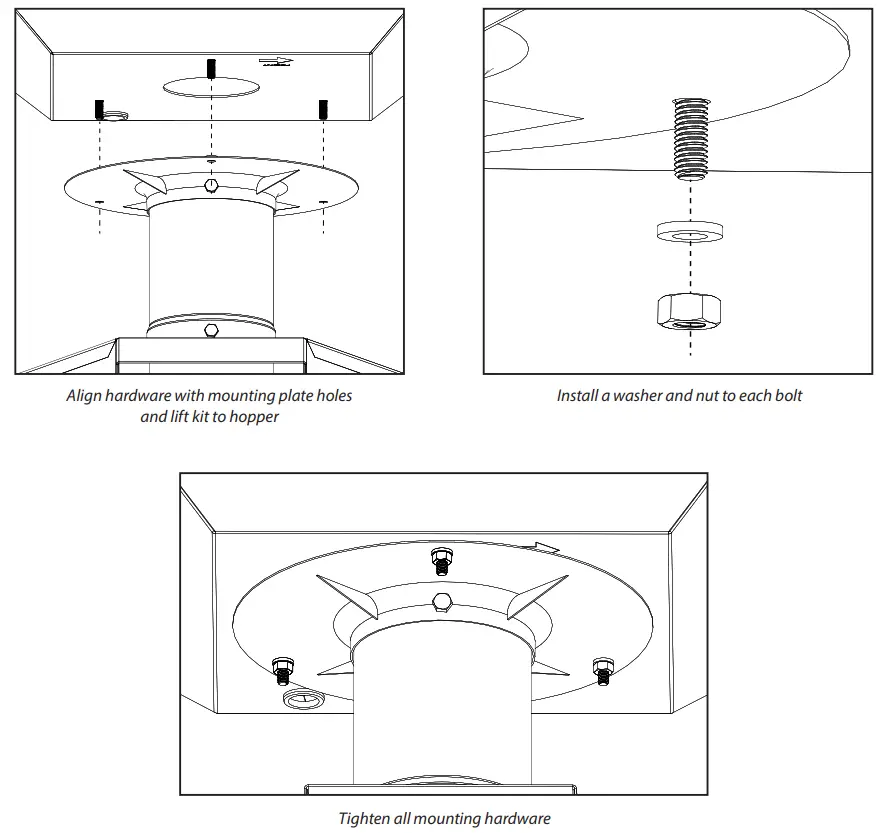 Align hardware with mounting plate holes and lift kit to hopper

Install a washer and nut to each bolt

Tighten all mounting hardware