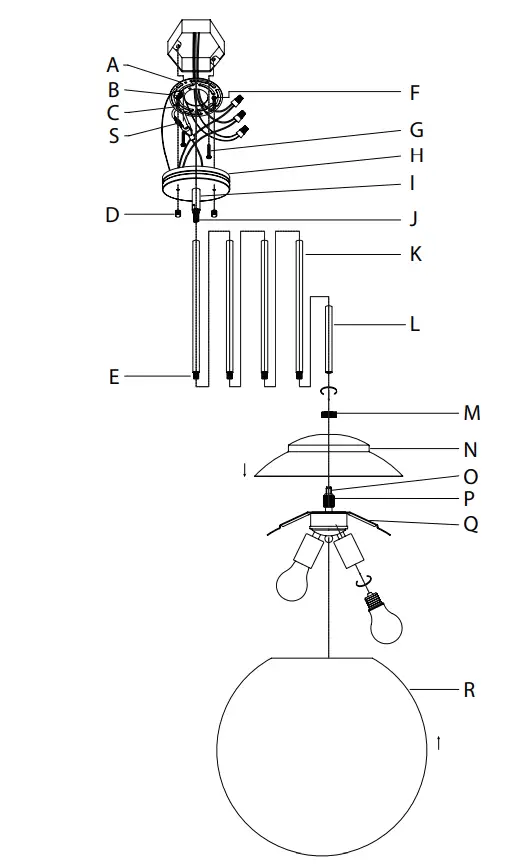 A
B
C
S
F
G
H
I
D
J
K
L
E
M
N
O
P
Q
R