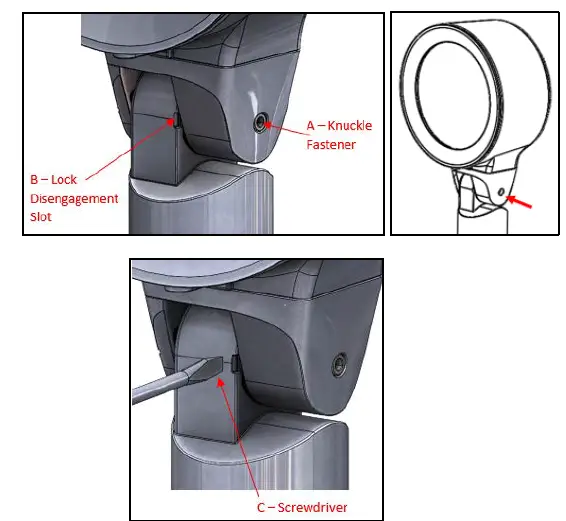 A – Knuckle Fastener

B – Lock Disengagement Slot

C – Screwdriver