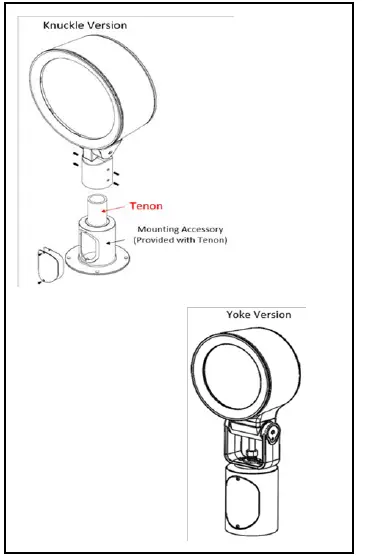 Knuckle Version

Tenon

Mounting Accessory
(Provided with Tenon)

Yoke Version