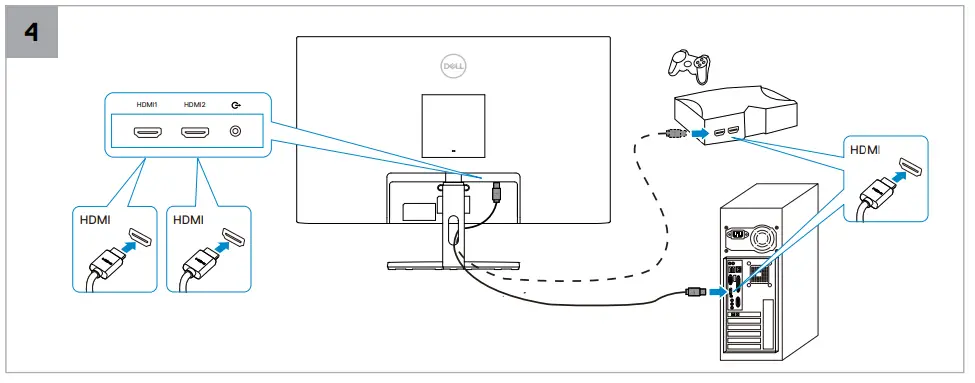 4

DELL

HDMI1 HDMI2

HDMI

HDMI

HDMI