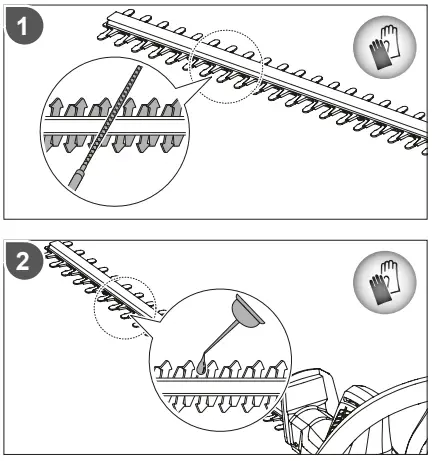 1

2