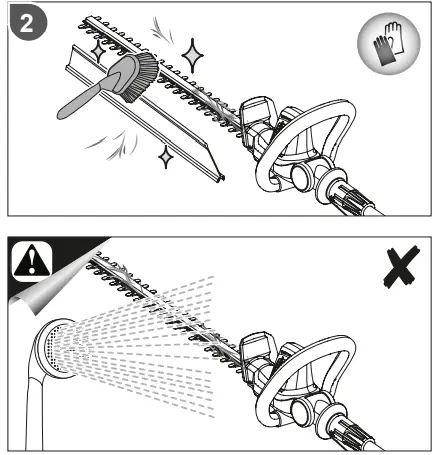 2