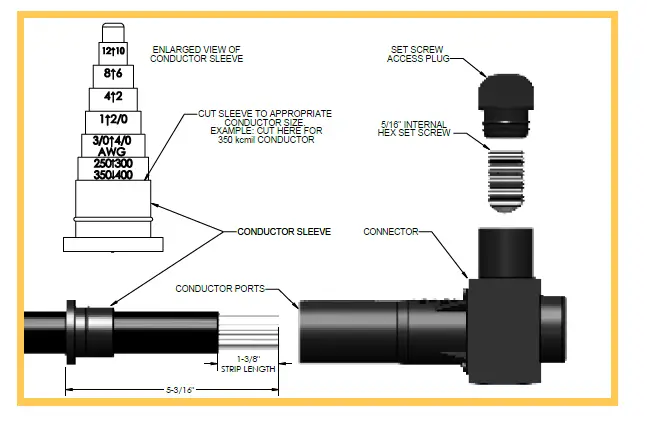 12↑10
8↑6
4↑2
1↑2/0
3/0↑4/0
AWG
250↑300
350↓400

ENLARGED VIEW OF CONDUCTOR SLEEVE

CUT SLEEVE TO APPROPRIATE CONDUCTOR SIZE. EXAMPLE: CUT HERE FOR 350 kcmil CONDUCTOR

SET SCREW ACCESS PLUG

5/16" INTERNAL HEX SET SCREW

CONDUCTOR SLEEVE

CONNECTOR

CONDUCTOR PORTS

1-3/8" STRIP LENGTH

5-3/16"