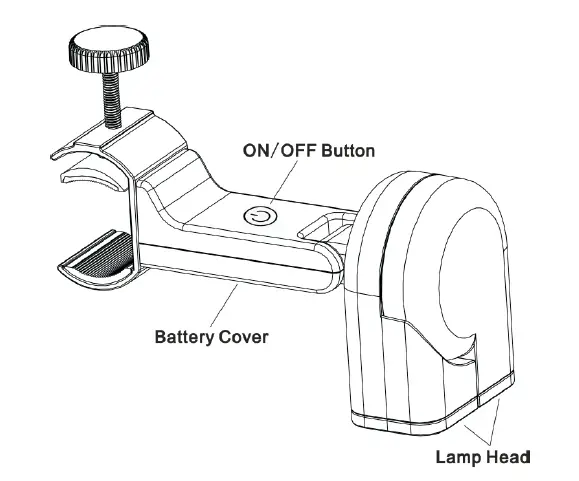 ON/OFF Button

Battery Cover

Lamp Head