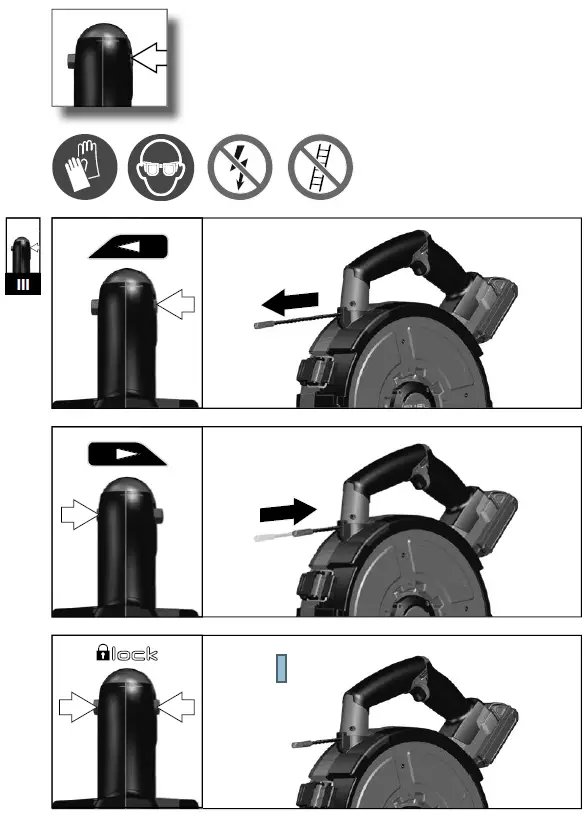 III

lock