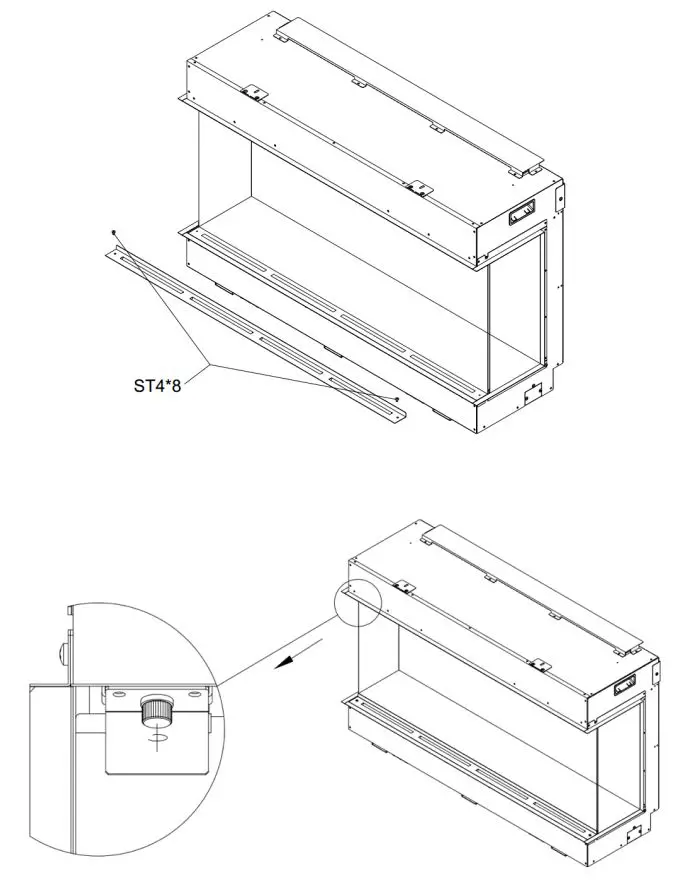 ST4*8