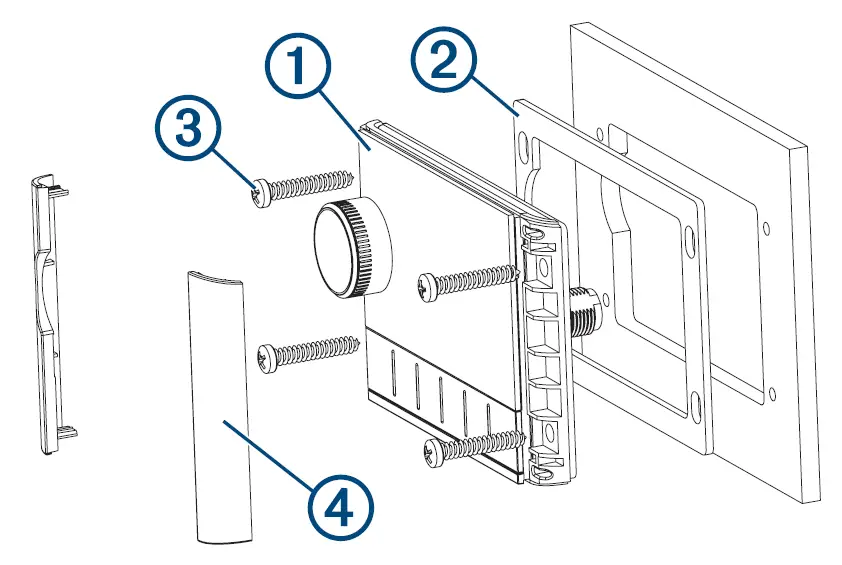 1
2
3
4