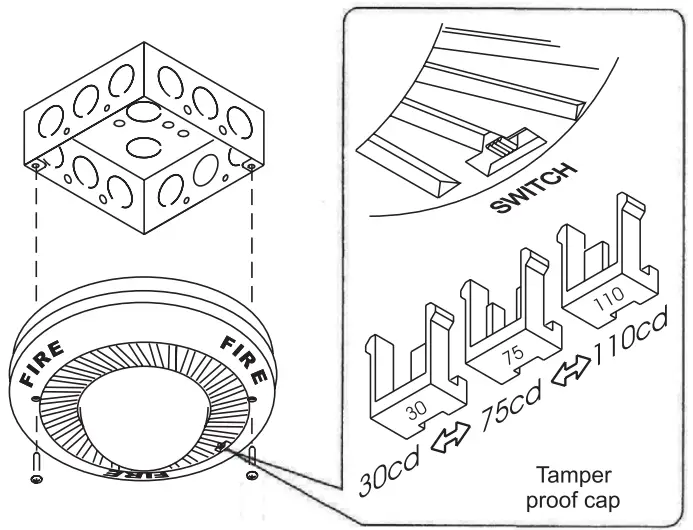 FIRE
FIRE
FIRE
SWITCH
30
75
110
30cd
75cd
110cd
Tamper proof cap