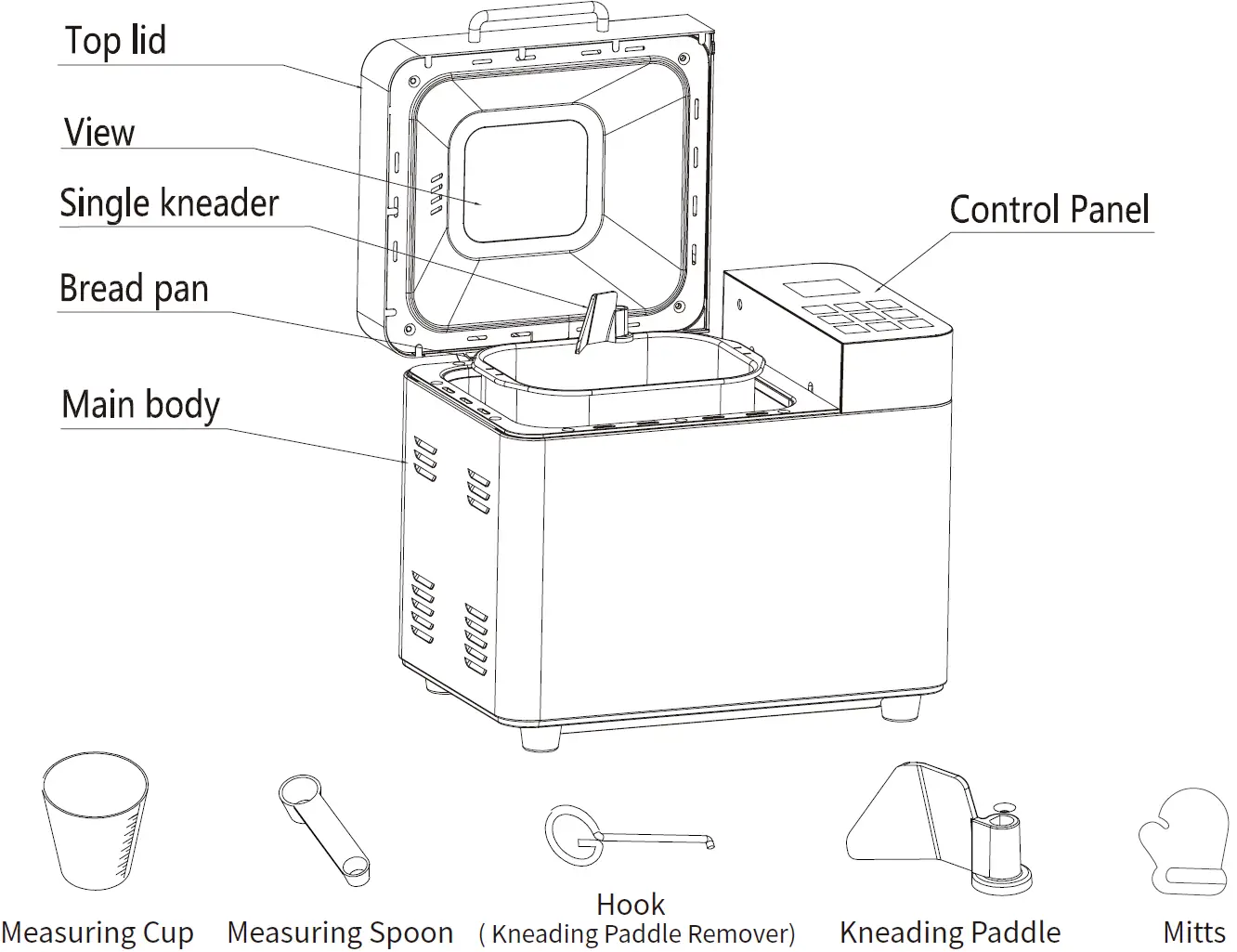 Top lid

View

Single kneader

Bread pan

Main body

Control Panel

Measuring Cup

Measuring Spoon

Hook
( Kneading Paddle Remover)

Kneading Paddle

Mitts