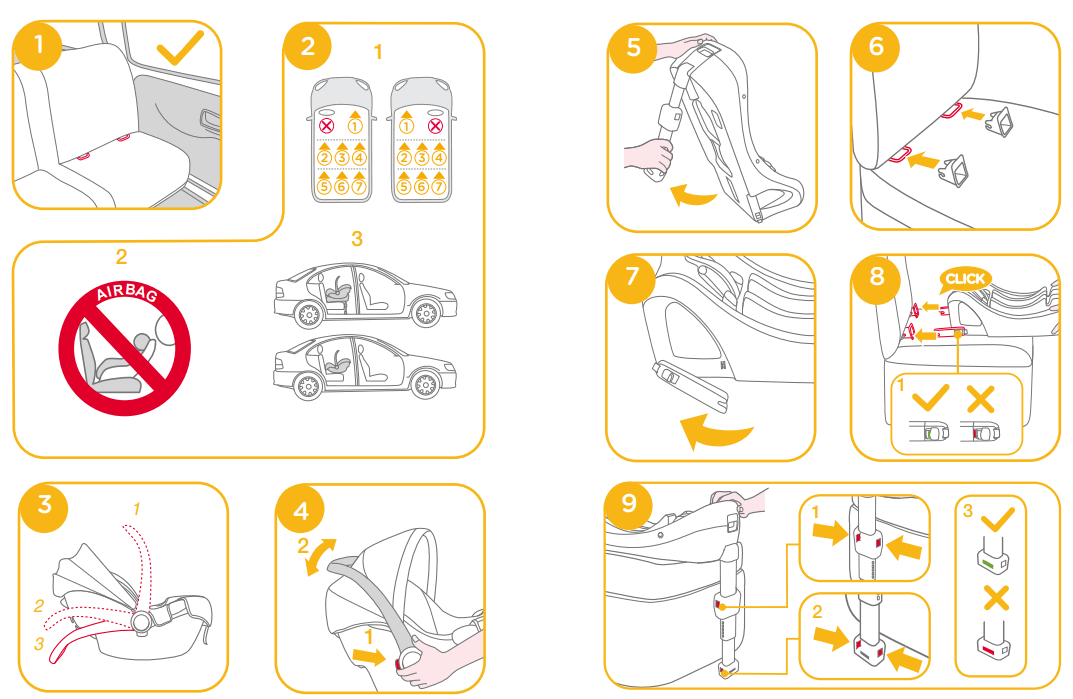 1

2

1

1 1
2 3 4 2 3 4
5 6 7 5 6 7

2

AIRBAG

3

3

1
2
3

4

2

1

5

6

7

8

CLICK

1

9

1

2

3