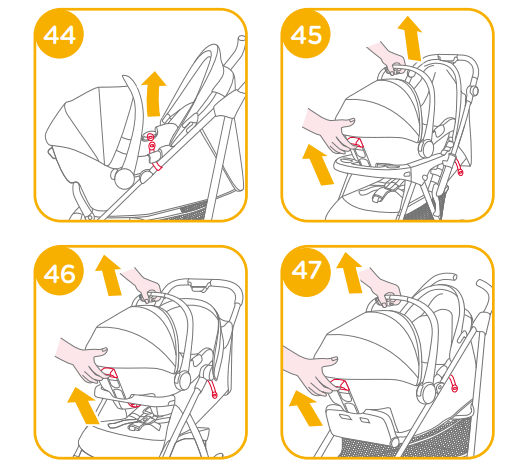 44

45

46

47