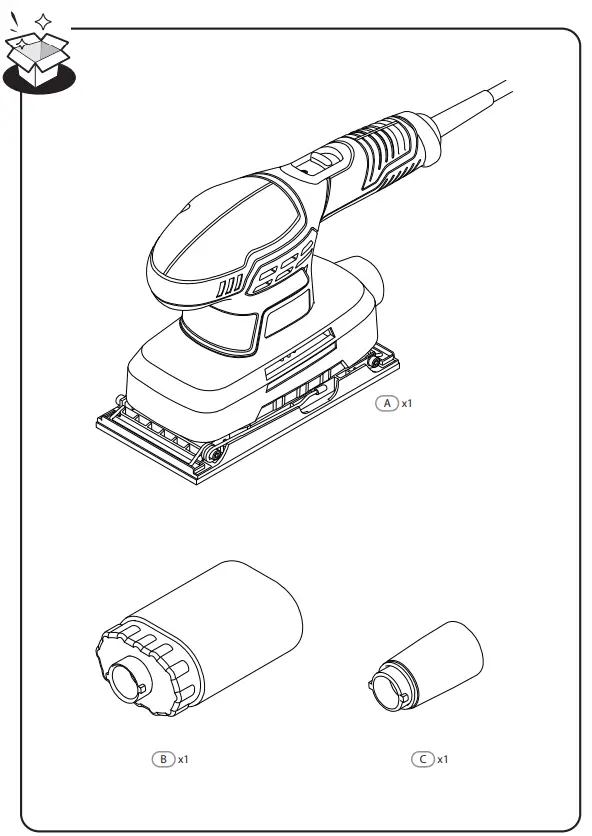 A x1

B x1

C x1