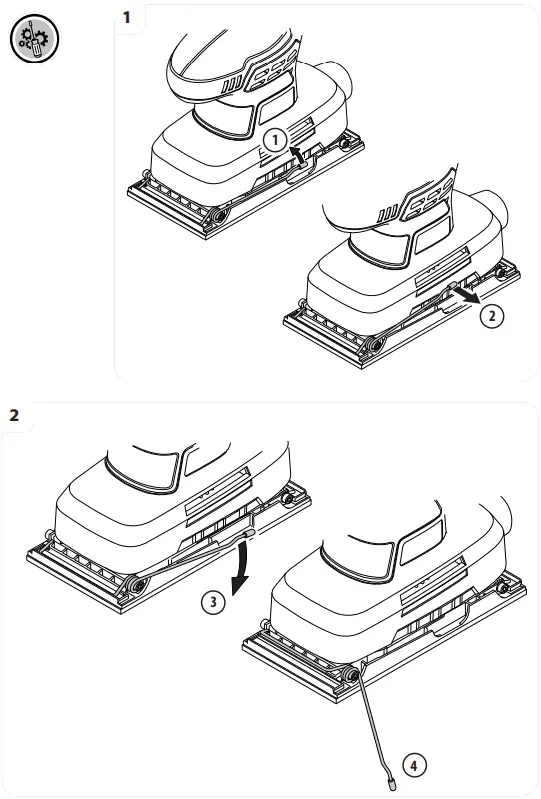 1
1
2
2
3
4