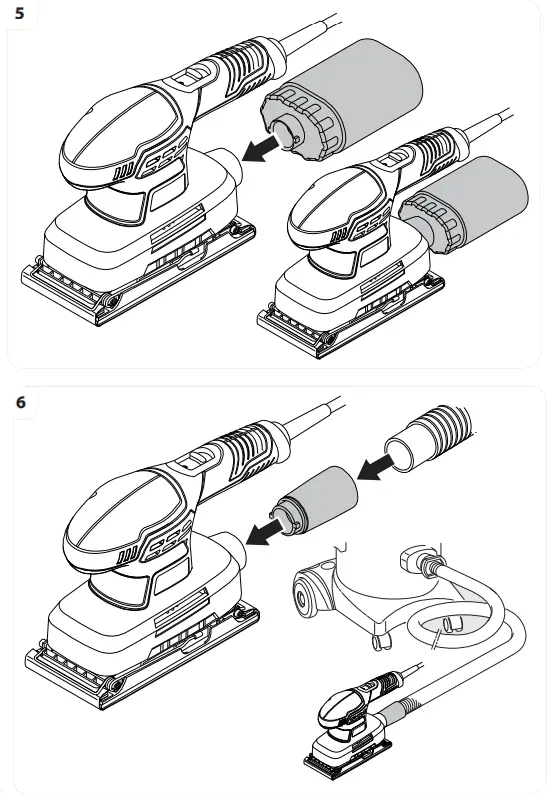 5

6