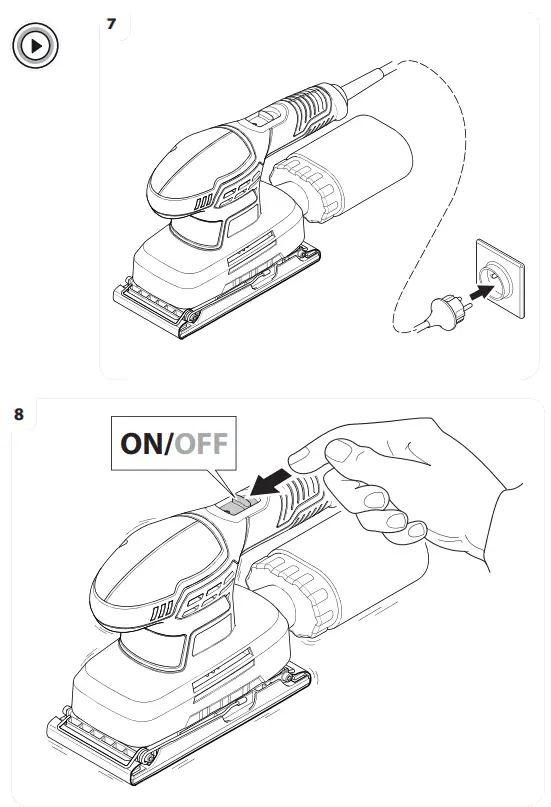 7

8

ON/OFF