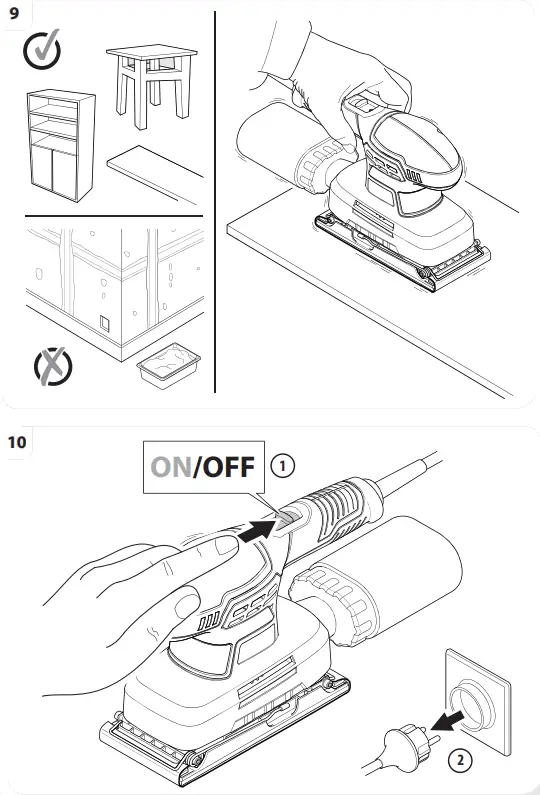 9

10

ON/OFF 1

2