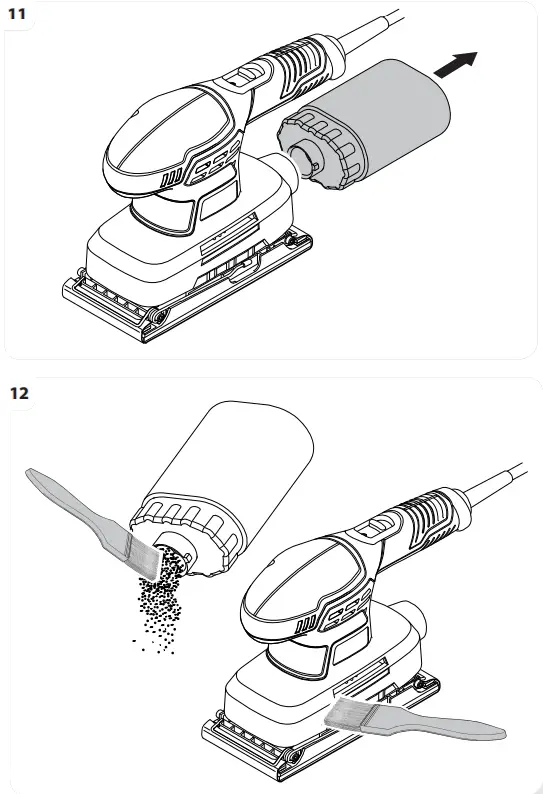 11

12