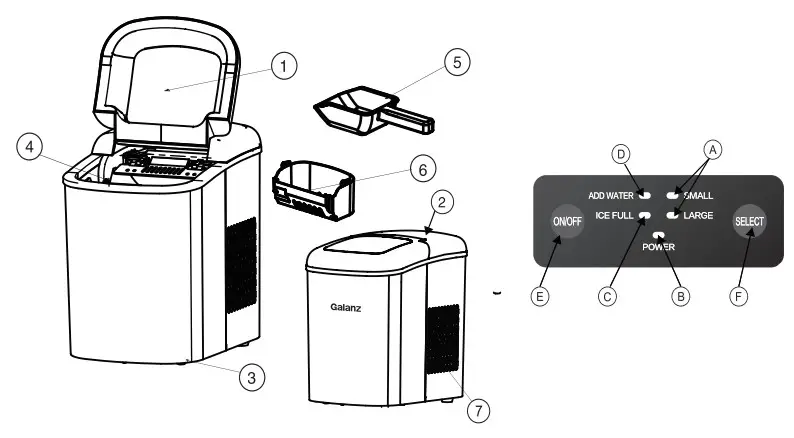 1
5
4
6
2
Galanz
3
7
D
A
ADD WATER
SMALL
ICE FULL
LARGE
ON/OFF
SELECT
POWER
E
C
B
F