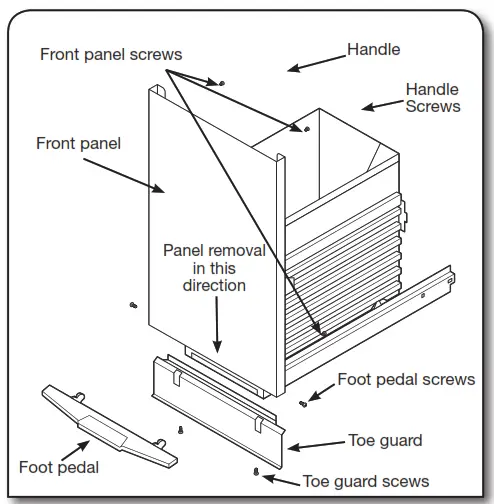 Front panel screws

Handle

Handle Screws

Front panel

Panel removal in this direction

Foot pedal screws

Toe guard

Foot pedal

Toe guard scews