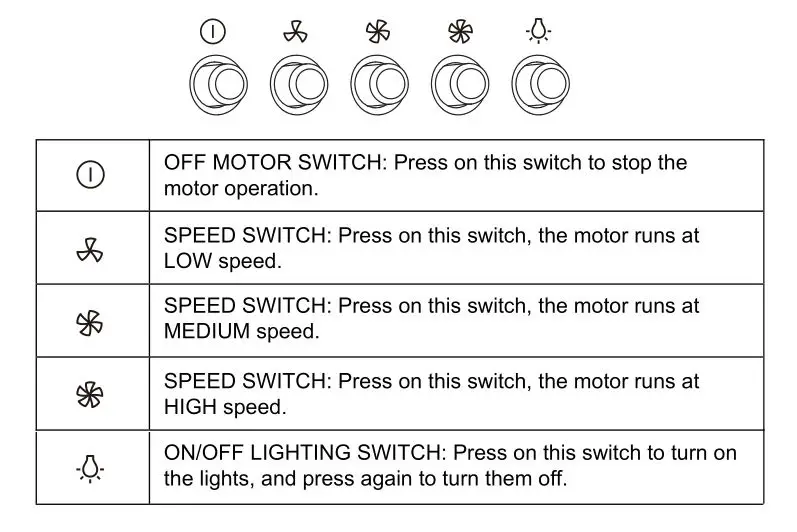 |  |  |
|---|---|
|  | OFF MOTOR SWITCH: Press on this switch to stop the motor operation. |
|  | SPEED SWITCH: Press on this switch, the motor runs at LOW speed. |
|  | SPEED SWITCH: Press on this switch, the motor runs at MEDIUM speed. |
|  | SPEED SWITCH: Press on this switch, the motor runs at HIGH speed. |
|  | ON/OFF LIGHTING SWITCH: Press on this switch to turn on the lights, and press again to turn them off. |