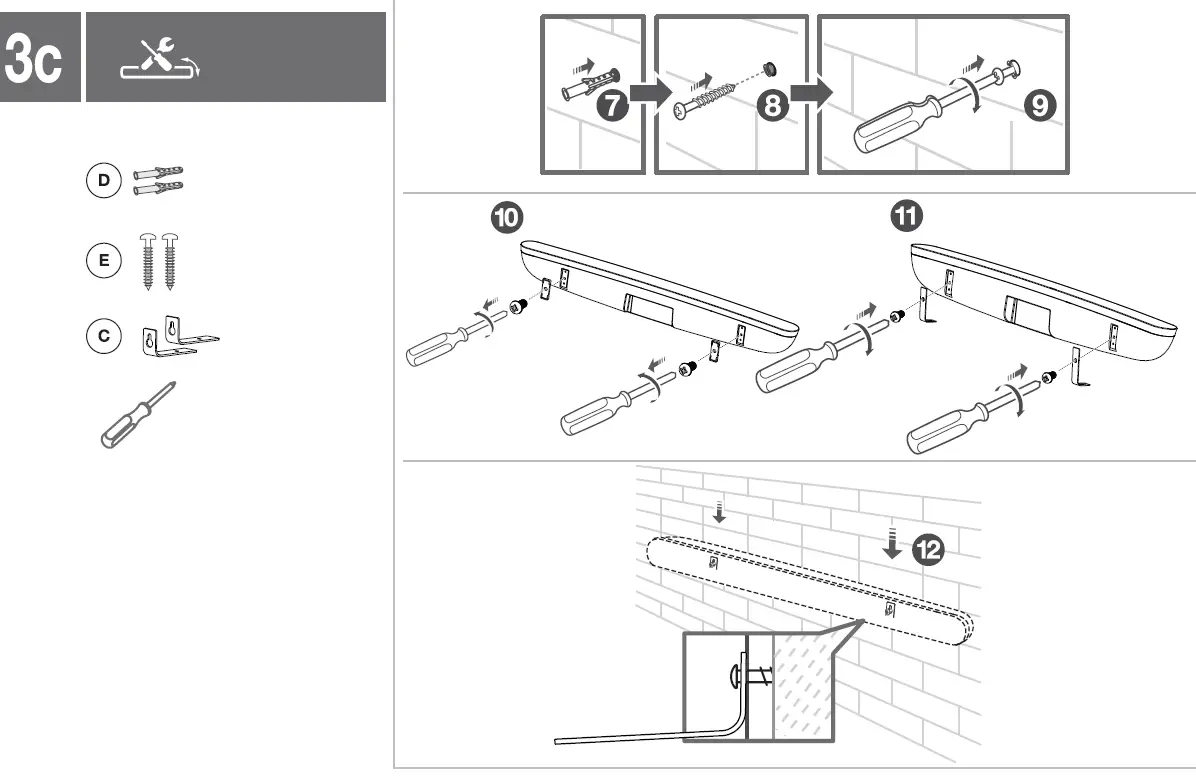 3c

D

E

C

7

8

9

10

11

12